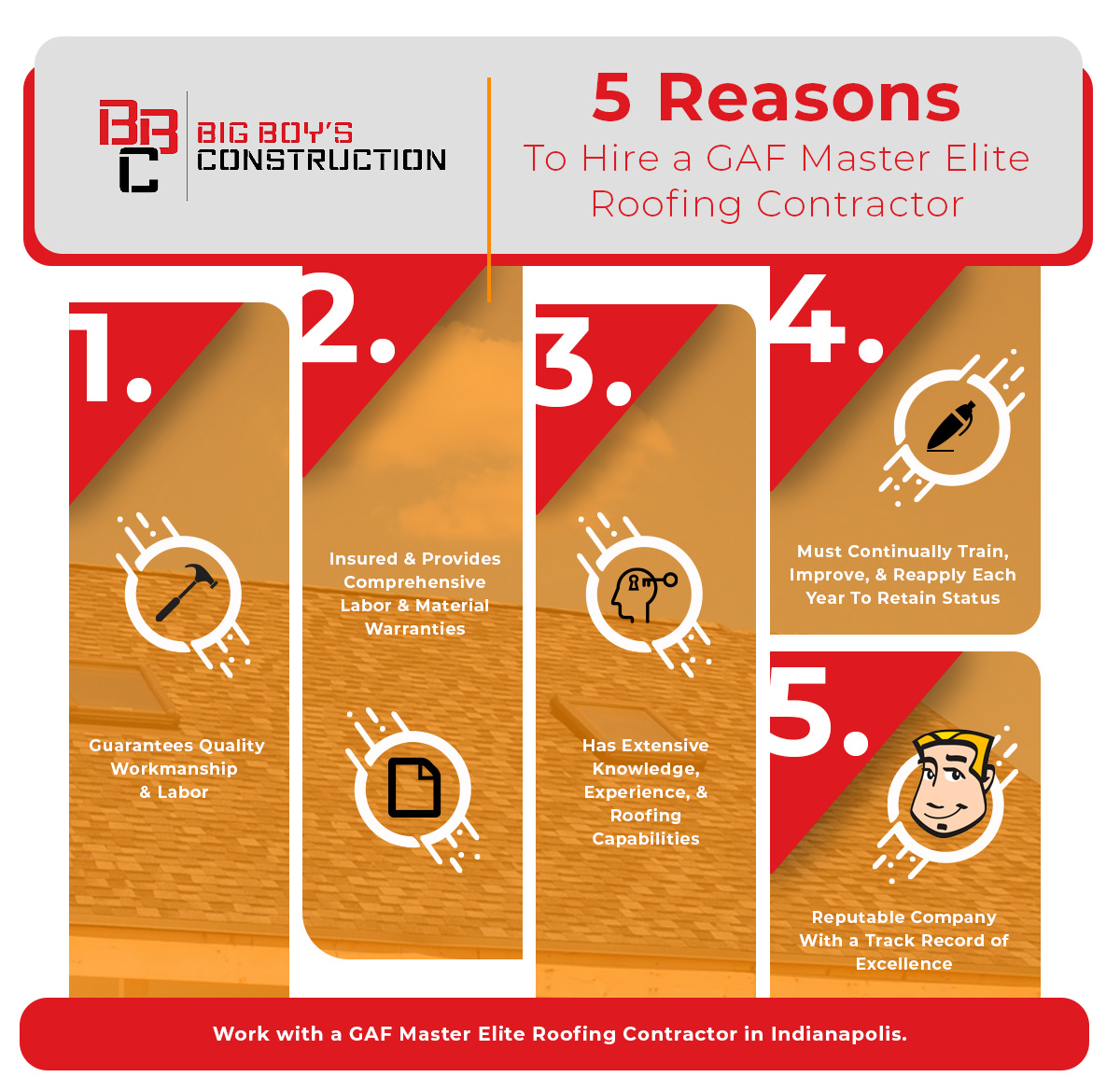 BBC BIG BOY'S CONSTRUCTION

5 Reasons
To Hire a GAF Master Elite Roofing Contractor

1.
Guarantees Quality Workmanship & Labor

2.
Insured & Provides Comprehensive Labor & Material Warranties

3.
Has Extensive Knowledge, Experience, & Roofing Capabilities

4.
Must Continually Train, Improve, & Reapply Each Year To Retain Status

5.
Reputable Company With a Track Record of Excellence

Work with a GAF Master Elite Roofing Contractor in Indianapolis.